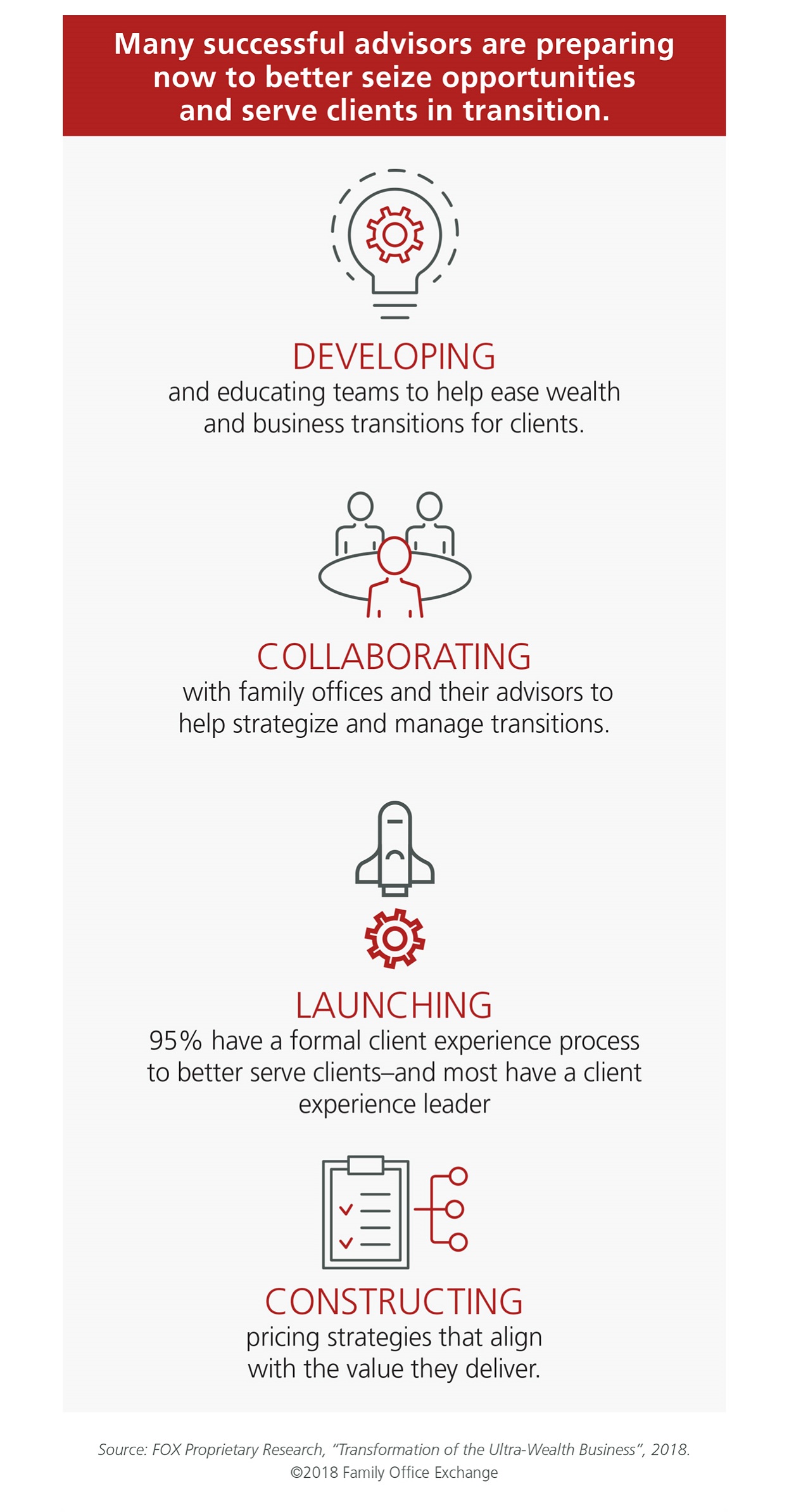 Many successful advisors are preparing now to better seize opportunities and serve clients in transition.

DEVELOPING
and educating teams to help ease wealth and business transitions for clients.

COLLABORATING
with family offices and their advisors to help strategize and manage transitions.

LAUNCHING
95% have a formal client experience process to better serve clients–and most have a client experience leader

CONSTRUCTING
pricing strategies that align with the value they deliver.

Source: FOX Proprietary Research, "Transformation of the Ultra-Wealth Business", 2018.
©2018 Family Office Exchange